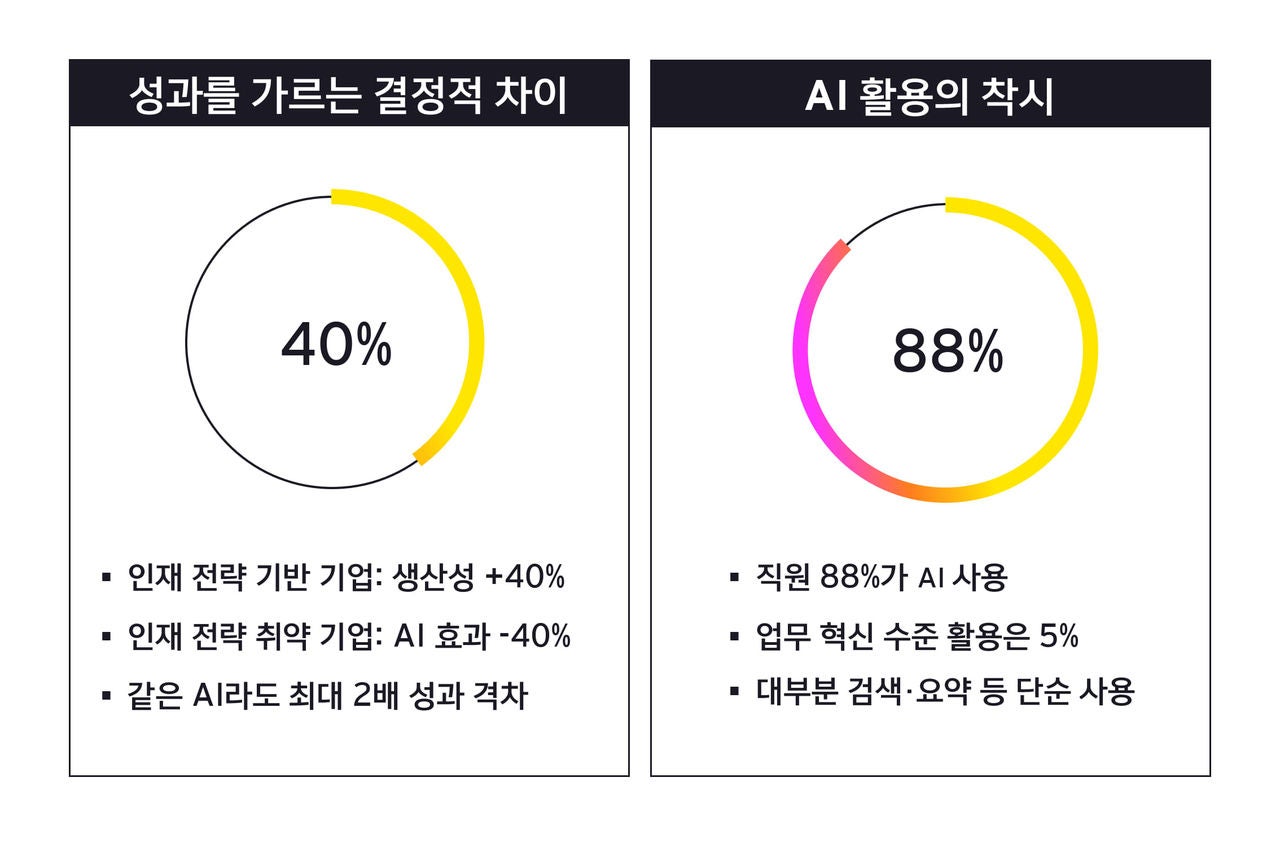 성과를 가르는 결정적 차이

40%

▪ 인재 전략 기반 기업: 생산성 +40%

▪ 인재 전략 취약 기업: AI 효과 -40%

▪ 같은 AI라도 최대 2배 성과 격차

AI 활용의 착시

88%

▪ 직원 88%가 AI 사용

▪ 업무 혁신 수준 활용은 5%

▪ 대부분 검색·요약 등 단순 사용