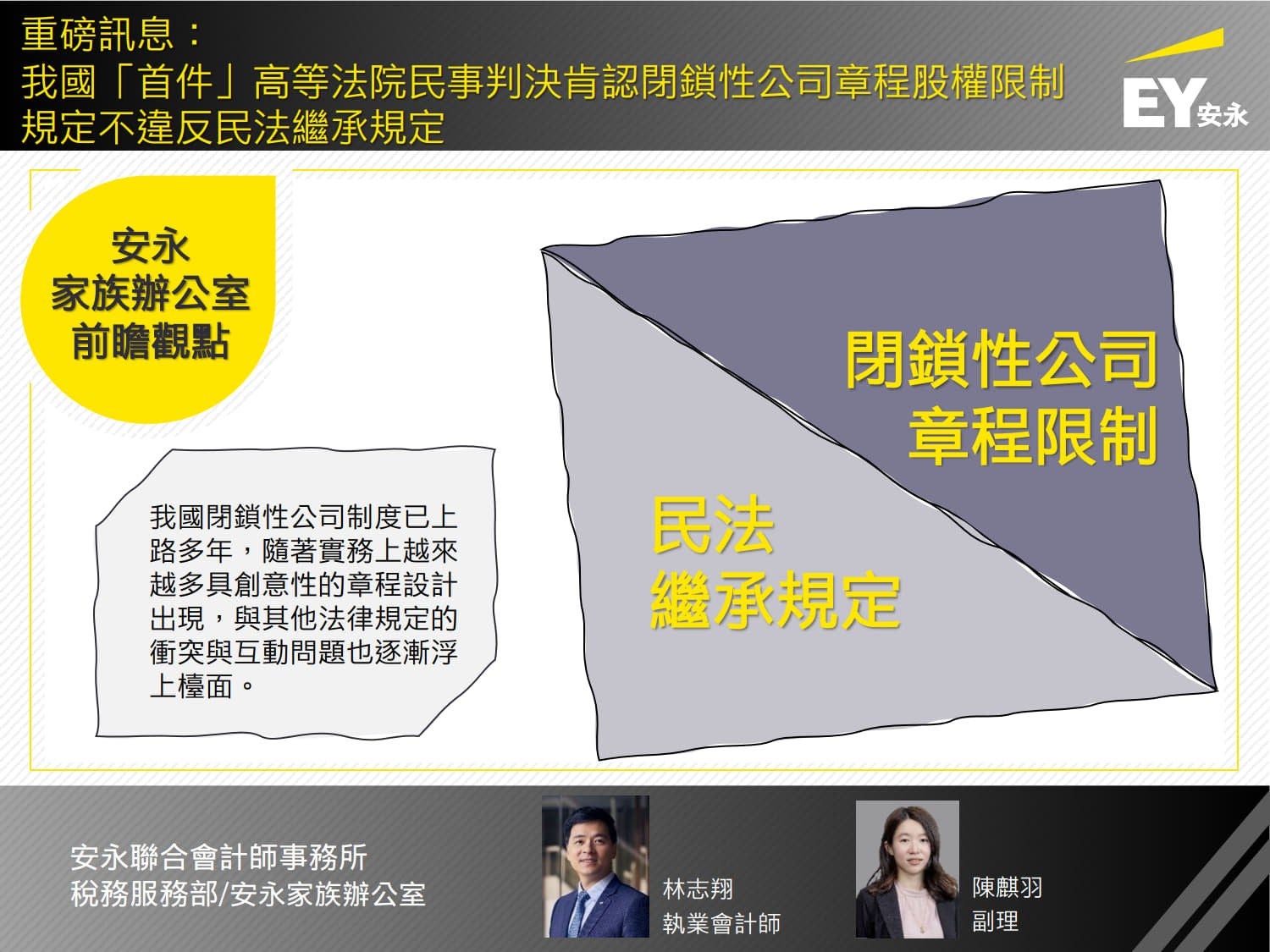 重磅訊息：
我國「首件」高等法院民事判決肯認閉鎖性公司章程股權限制規定不違反民法繼承規定

EY 安永

安永
家族辦公室
前瞻觀點

我國閉鎖性公司制度已上路多年，隨著實務上越來越多具創意性的章程設計出現，與其他法律規定的衝突與互動問題也逐漸浮上檯面。

閉鎖性公司
章程限制

民法
繼承規定

安永聯合會計師事務所
稅務服務部/安永家族辦公室

林志翔
執業會計師

陳麒羽
副理