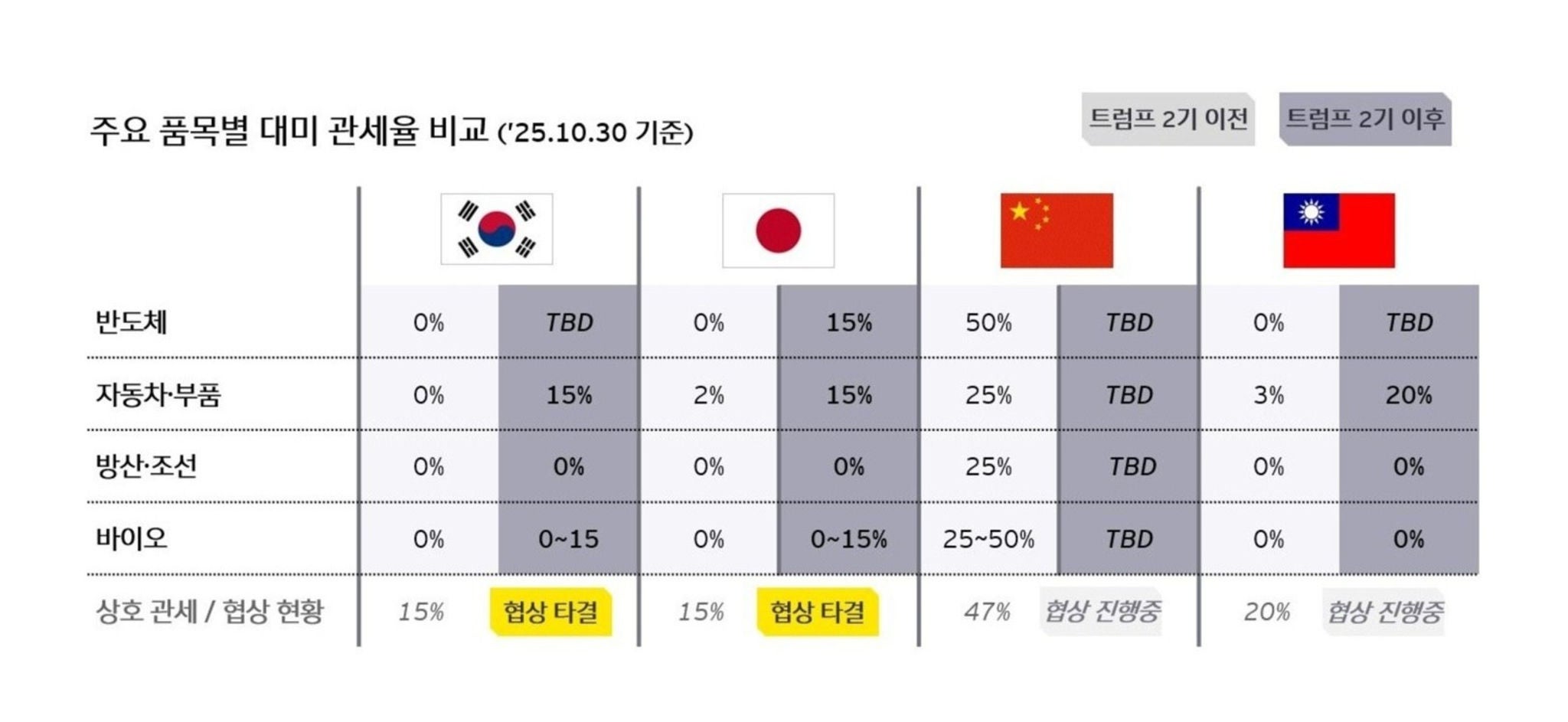 주요 품목별 대미 관세율 비교 ('25.10.30 기준)

트럼프 2기 이전 트럼프 2기 이후

| | | | | | | | | |
|---|---|---|---|---|---|---|---|---|
| 반도체 | 0% | TBD | 0% | 15% | 50% | TBD | 0% | TBD |
| 자동차·부품 | 0% | 15% | 2% | 15% | 25% | TBD | 3% | 20% |
| 방산·조선 | 0% | 0% | 0% | 0% | 25% | TBD | 0% | 0% |
| 바이오 | 0% | 0~15 | 0% | 0~15% | 25~50% | TBD | 0% | 0% |
| 상호 관세 / 협상 현황 | 15% | 협상 타결 | 15% | 협상 타결 | 47% | 협상 진행중 | 20% | 협상 진행중 |