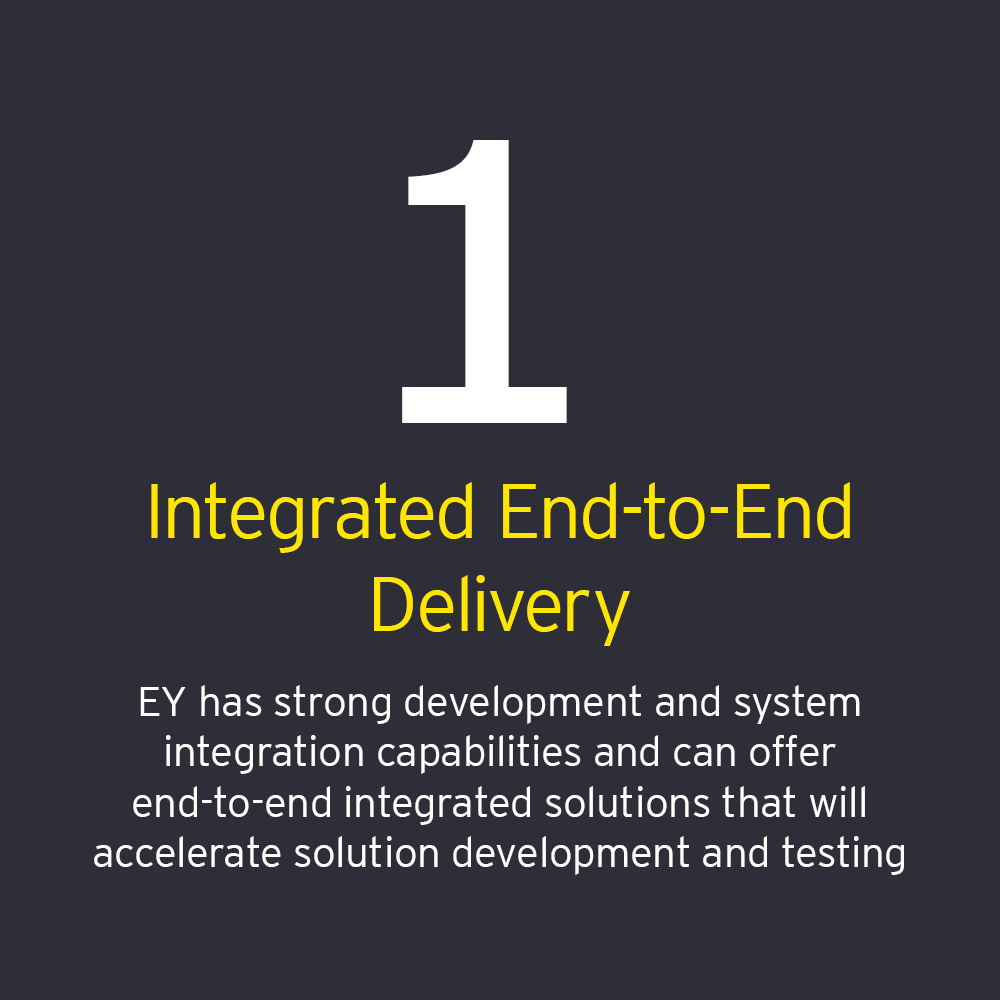 1

Integrated End-to-End Delivery

EY has strong development and system integration capabilities and can offer end-to-end integrated solutions that will accelerate solution development and testing