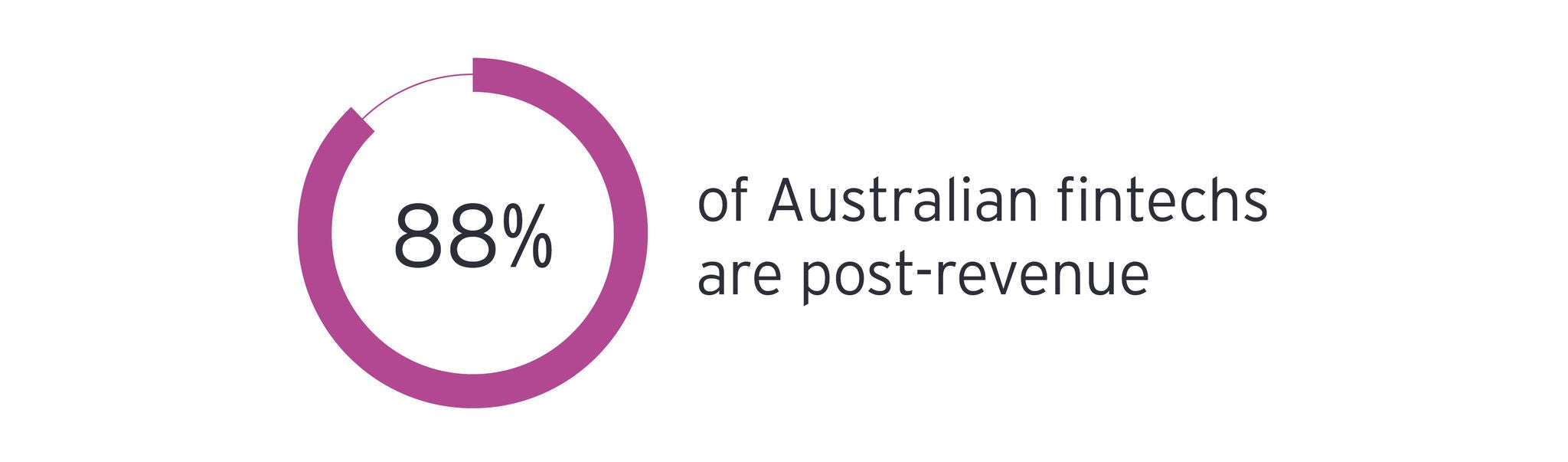 88%

of Australian fintechs are post-revenue