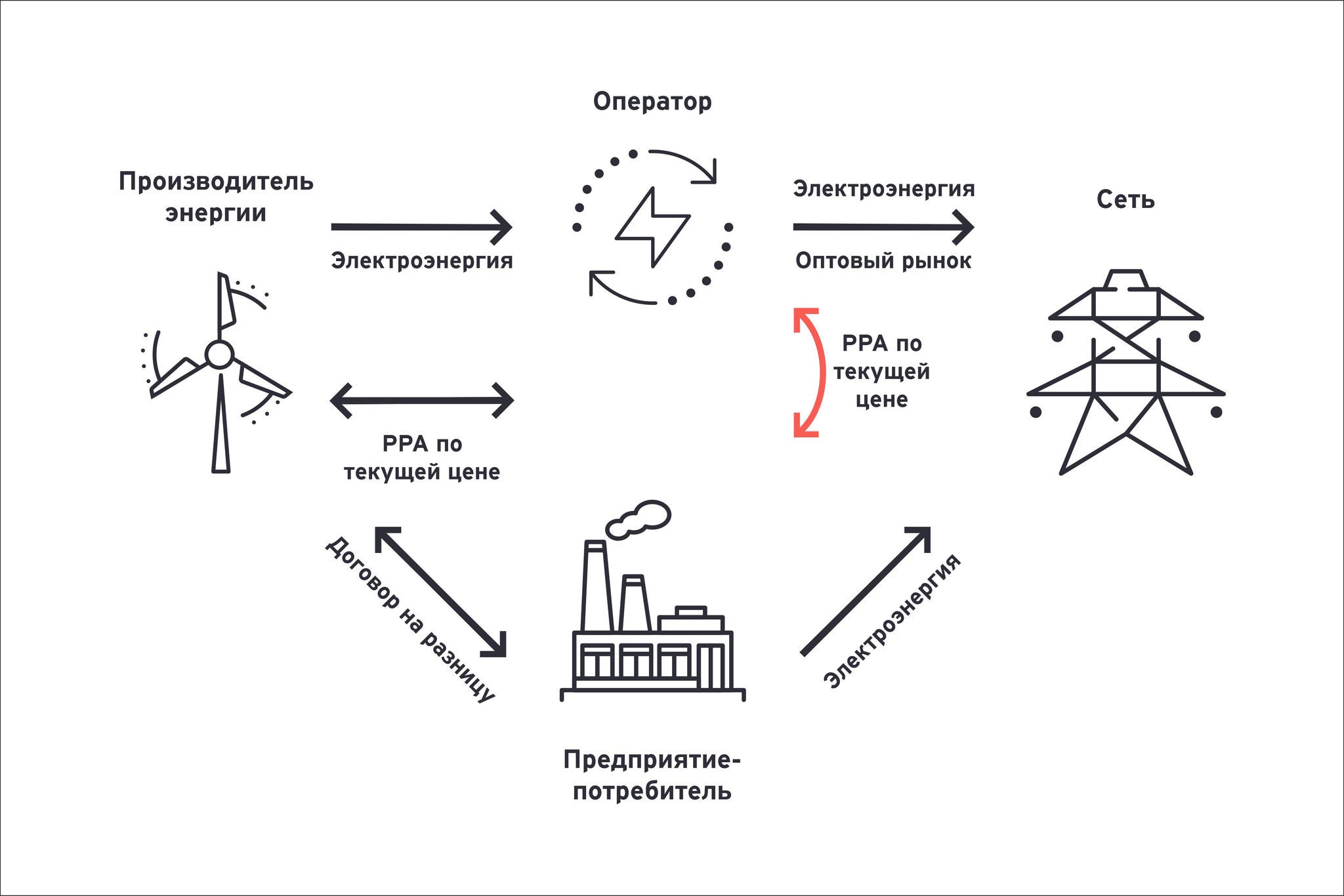 Оператор

Производитель энергии

Электроэнергия

Электроэнергия

Оптовый рынок

Сеть

PPA по текущей цене

PPA по текущей цене

Договор на разницу

Электроэнергия

Предприятие-потребитель