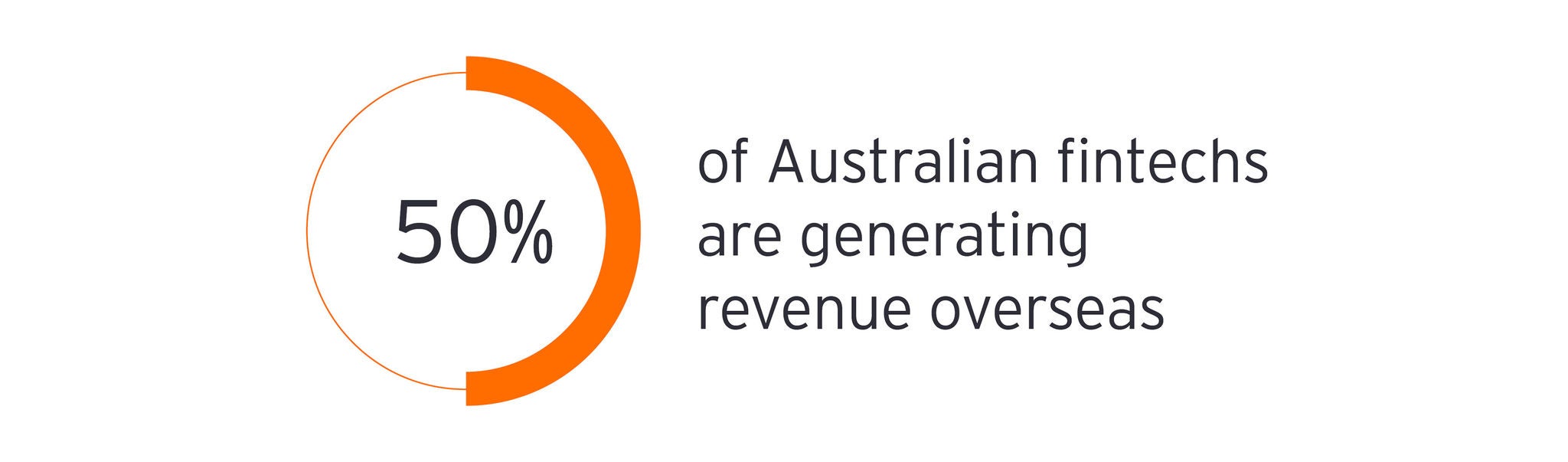 50%

of Australian fintechs are generating revenue overseas