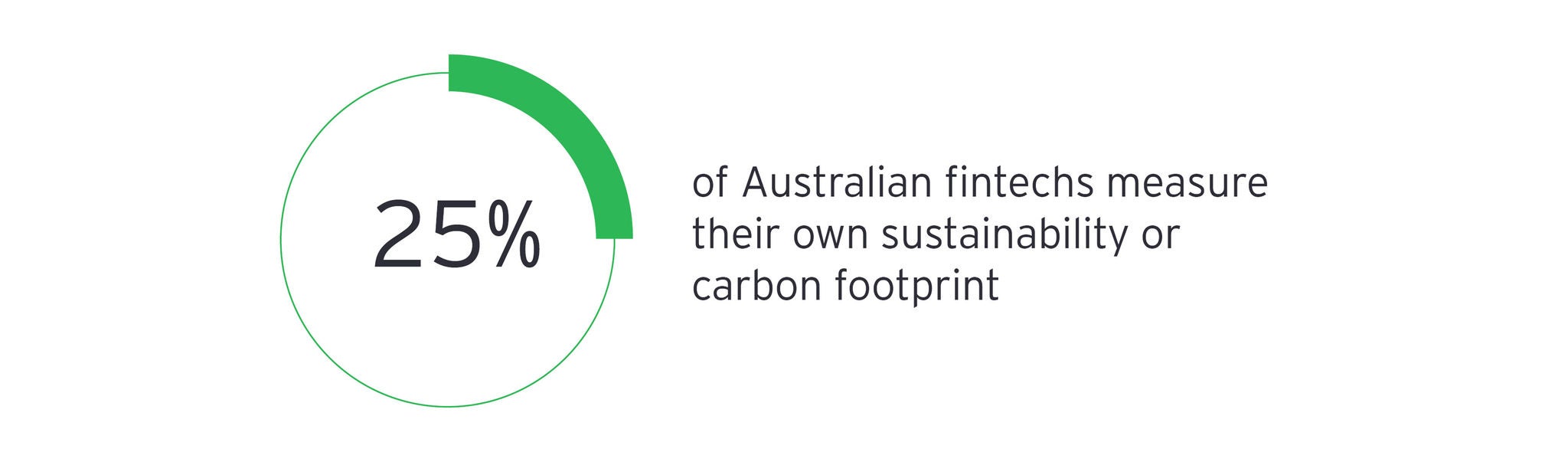 25%

of Australian fintechs measure their own sustainability or carbon footprint