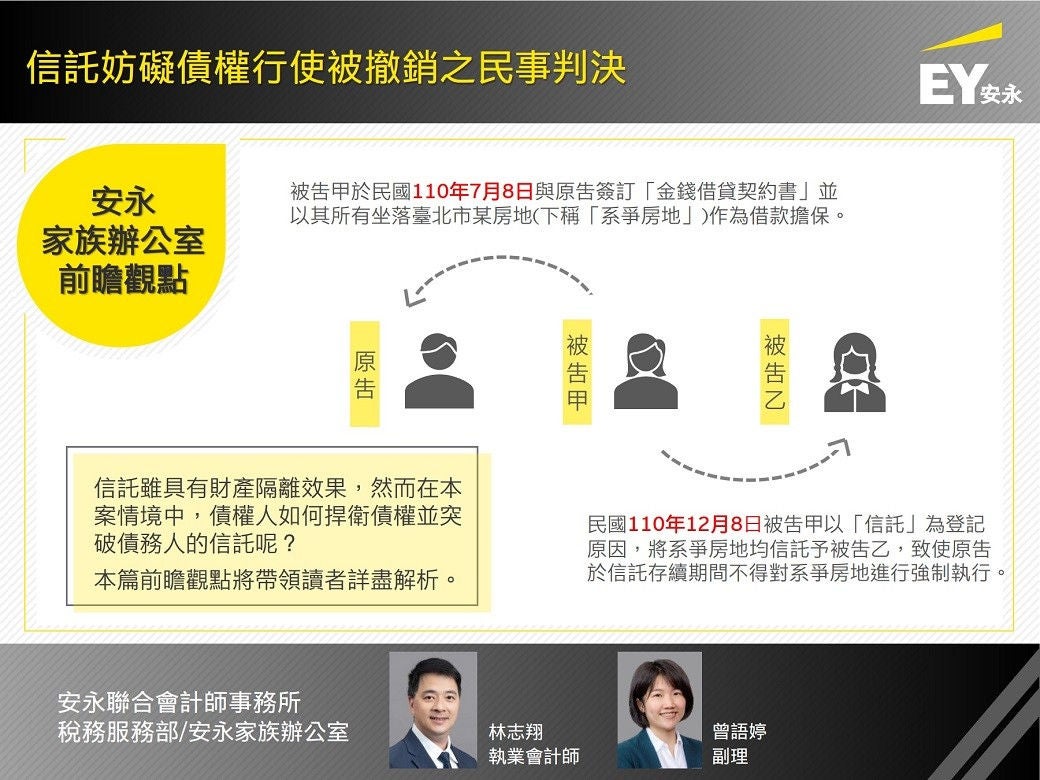 信託妨礙債權行使被撤銷之民事判決

EY 安永

安永
家族辦公室
前瞻觀點

被告甲於民國110年7月8日與原告簽訂「金錢借貸契約書」並以其所有坐落臺北市某房地(下稱「系爭房地」)作為借款擔保。

原告

被告甲

被告乙

信託雖具有財產隔離效果，然而在本案情境中，債權人如何捍衛債權並突破債務人的信託呢？
本篇前瞻觀點將帶領讀者詳盡解析。

民國110年12月8日被告甲以「信託」為登記原因，將系爭房地均信託予被告乙，致使原告於信託存續期間不得對系爭房地進行強制執行。

安永聯合會計師事務所
稅務服務部/安永家族辦公室

林志翔
執業會計師

曾語婷
副理