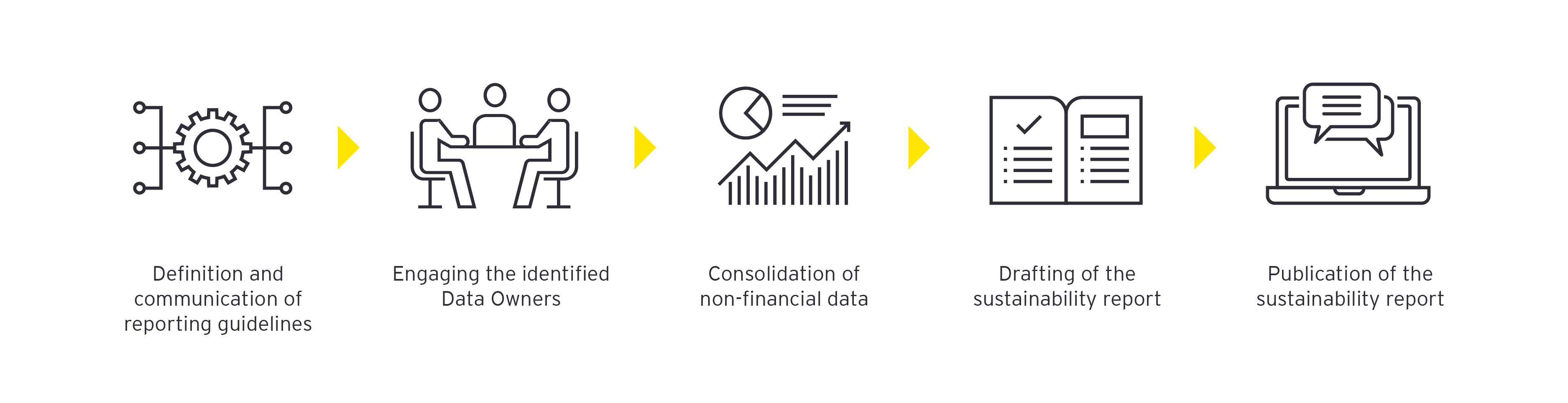 Definition and communication of reporting guidelines

Engaging the identified Data Owners

Consolidation of non-financial data

Drafting of the sustainability report

Publication of the sustainability report