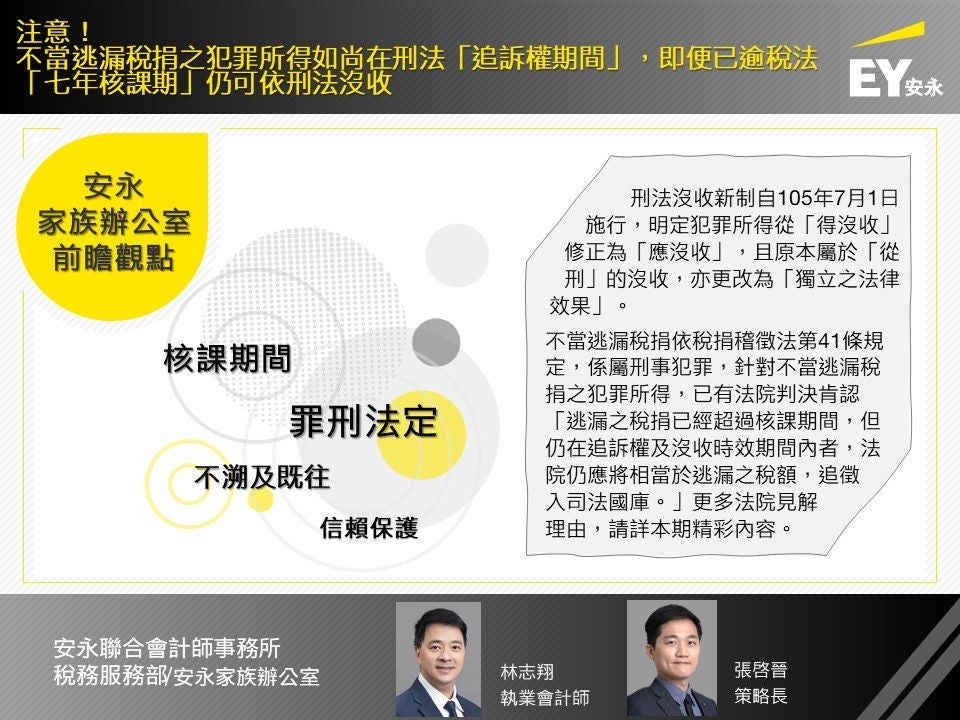 注意！
不當逃漏稅捐之犯罪所得如尚在刑法「追訴權期間」，即便已逾稅法「七年核課期」仍可依刑法沒收

EY 安永

安永
家族辦公室
前瞻觀點

核課期間

罪刑法定

不溯及既往

信賴保護

刑法沒收新制自105年7月1日施行，明定犯罪所得從「得沒收」修正為「應沒收」，且原本屬於「從刑」的沒收，亦更改為「獨立之法律效果」。

不當逃漏稅捐依稅捐稽徵法第41條規定，係屬刑事犯罪，針對不當逃漏稅捐之犯罪所得，已有法院判決肯認「逃漏之稅捐已經超過核課期間，但仍在追訴權及沒收時效期間內者，法院仍應將相當於逃漏之稅額，追徵入司法國庫。」更多法院見解理由，請詳本期精彩內容。

安永聯合會計師事務所
稅務服務部/安永家族辦公室

林志翔
執業會計師

張啓晉
策略長