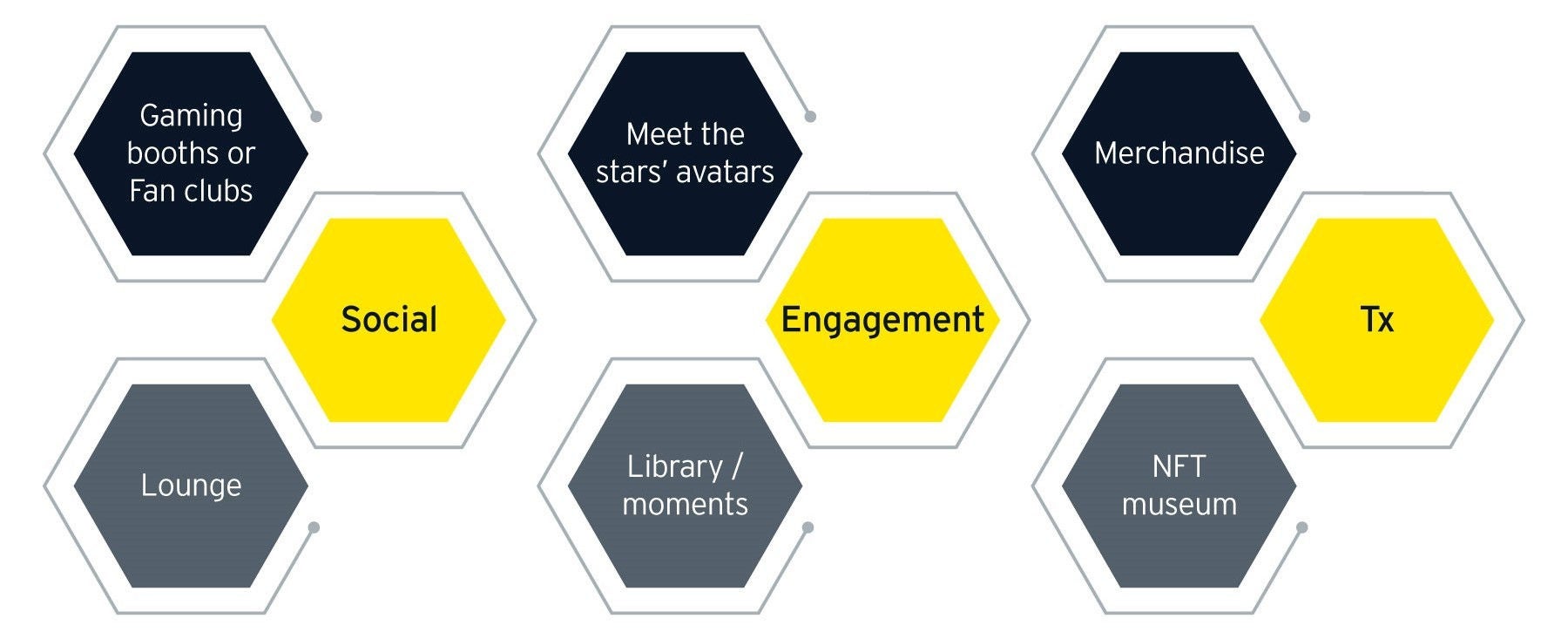 Gaming booths or Fan clubs

Social

Lounge

Meet the stars' avatars

Engagement

Library / moments

Merchandise

Tx

NFT museum