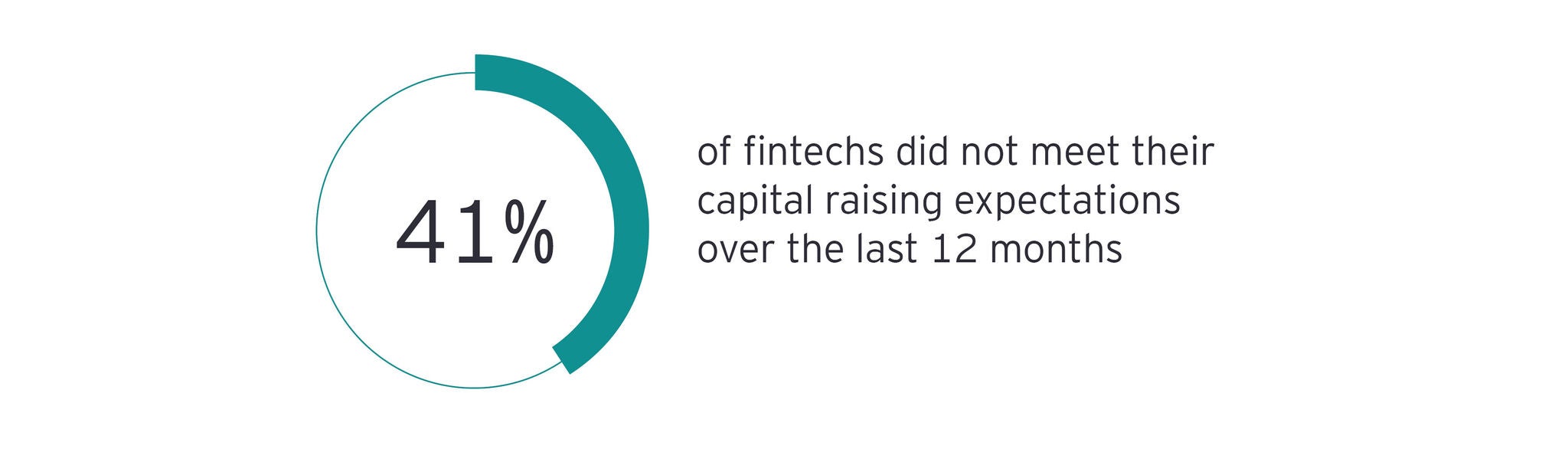 41%

of fintechs did not meet their capital raising expectations over the last 12 months