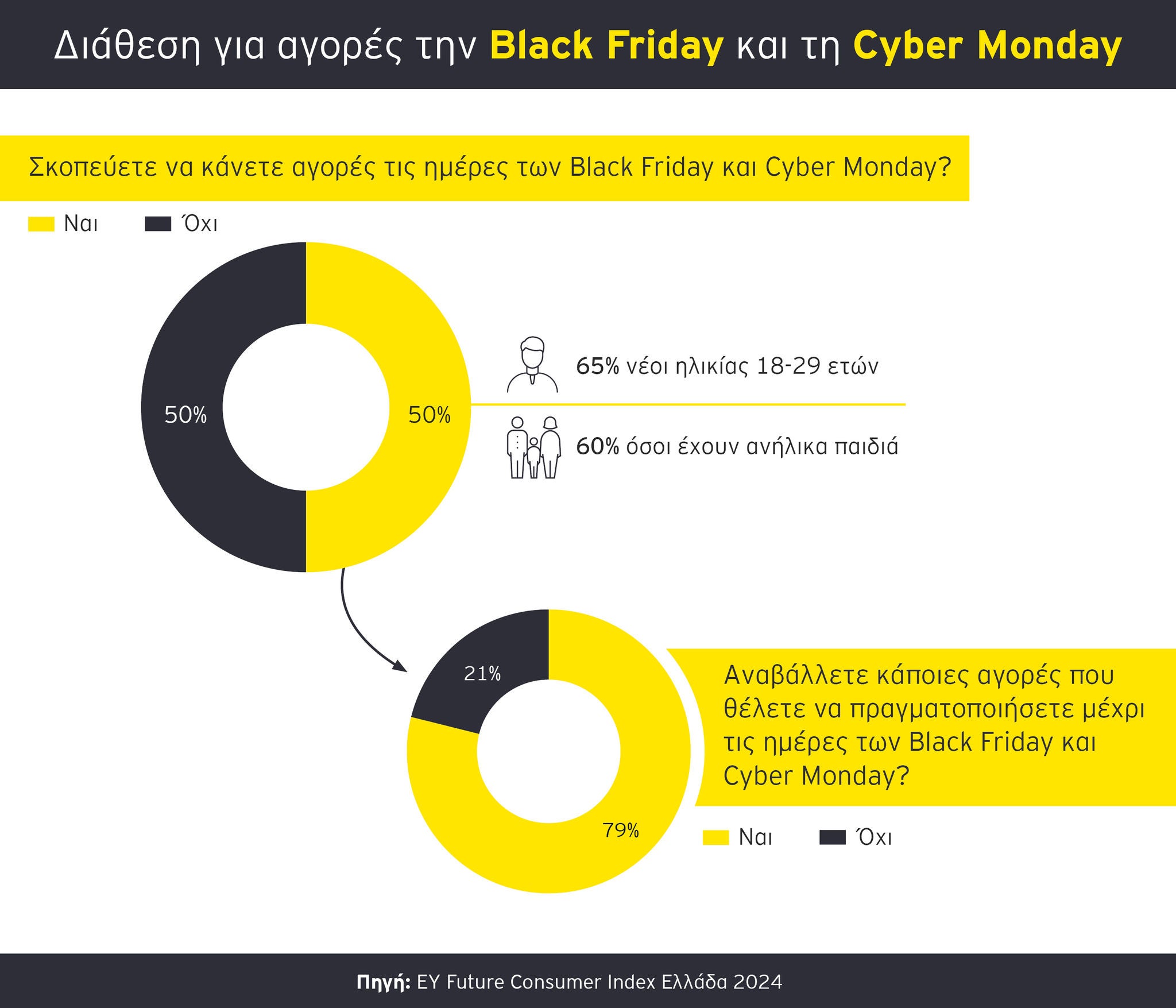 Διάθεση για αγορές την Black Friday και τη Cyber Monday

Σκοπεύετε να κάνετε αγορές τις ημέρες των Black Friday και Cyber Monday?

Ναι Όχι

50%

50%

65% νέοι ηλικίας 18-29 ετών

60% όσοι έχουν ανήλικα παιδιά

21%

79%

Αναβάλλετε κάποιες αγορές που θέλετε να πραγματοποιήσετε μέχρι τις ημέρες των Black Friday και Cyber Monday?

Ναι Όχι

Πηγή: EY Future Consumer Index Ελλάδα 2024