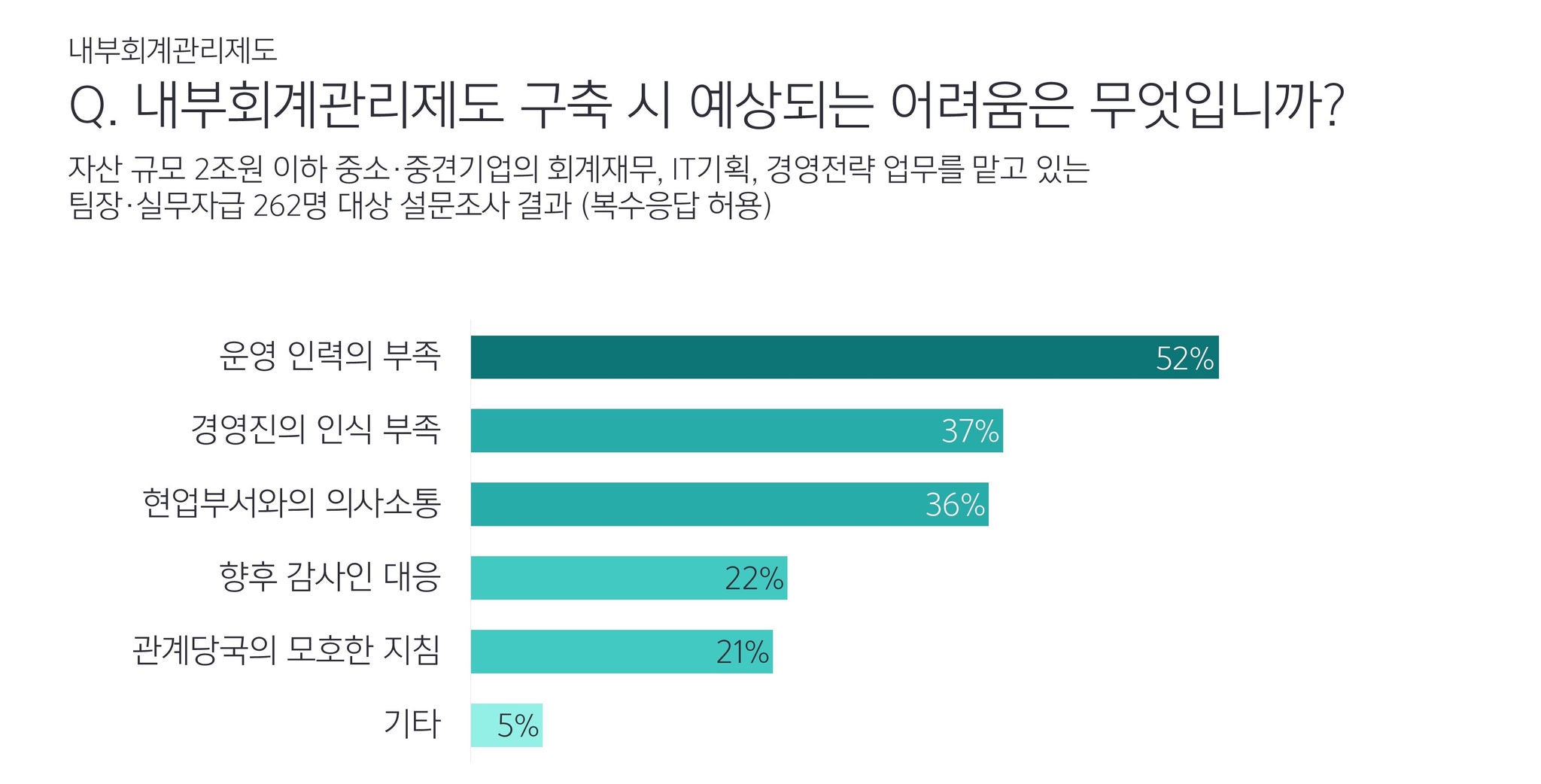 내부회계관리제도

Q. 내부회계관리제도 구축 시 예상되는 어려움은 무엇입니까?

자산 규모 2조원 이하 중소·중견기업의 회계재무, IT기획, 경영전략 업무를 맡고 있는 팀장·실무자급 262명 대상 설문조사 결과 (복수응답 허용)

운영 인력의 부족 52%
경영진의 인식 부족 37%
현업부서와의 의사소통 36%
향후 감사인 대응 22%
관계당국의 모호한 지침 21%
기타 5%