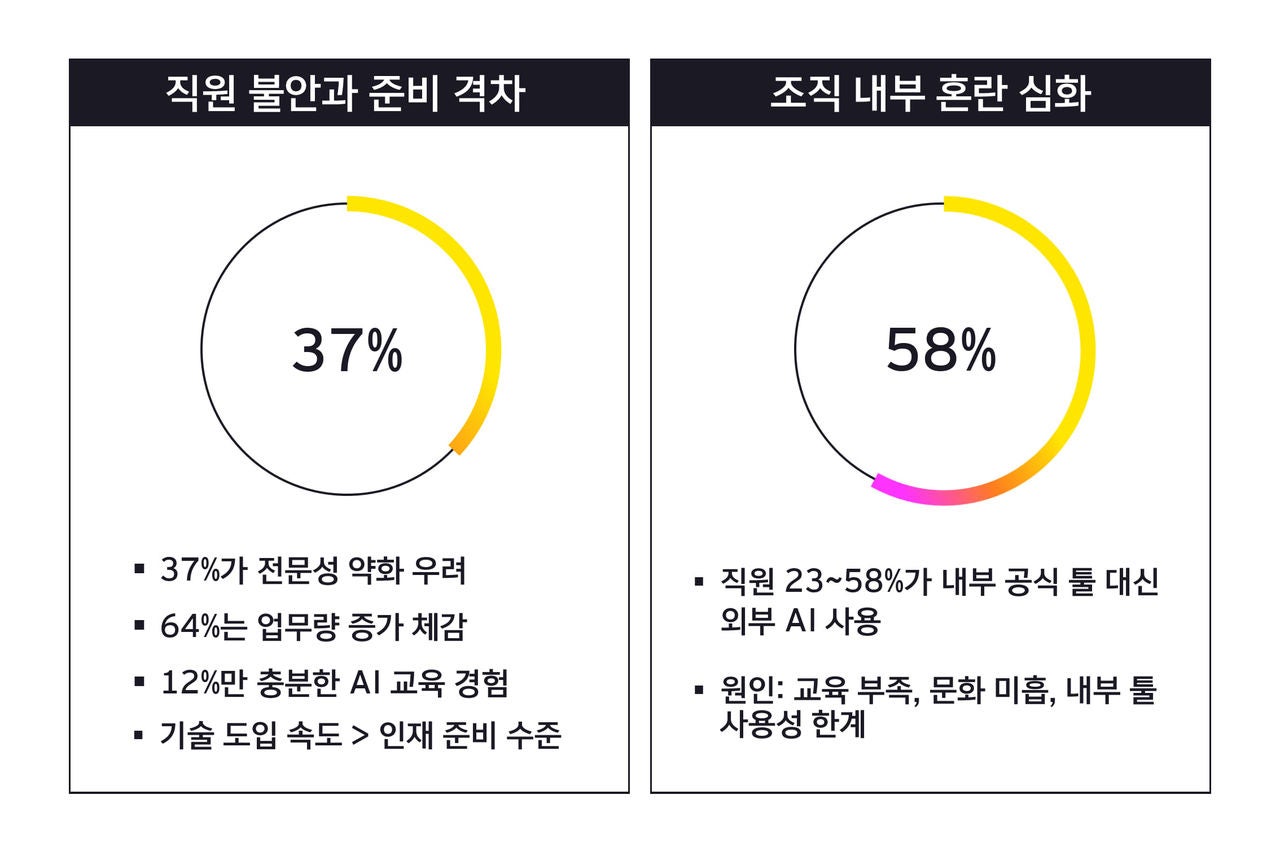 직원 불안과 준비 격차

37%

▪ 37%가 전문성 약화 우려
▪ 64%는 업무량 증가 체감
▪ 12%만 충분한 AI 교육 경험
▪ 기술 도입 속도 > 인재 준비 수준

조직 내부 혼란 심화

58%

▪ 직원 23~58%가 내부 공식 툴 대신 외부 AI 사용

▪ 원인: 교육 부족, 문화 미흡, 내부 툴 사용성 한계