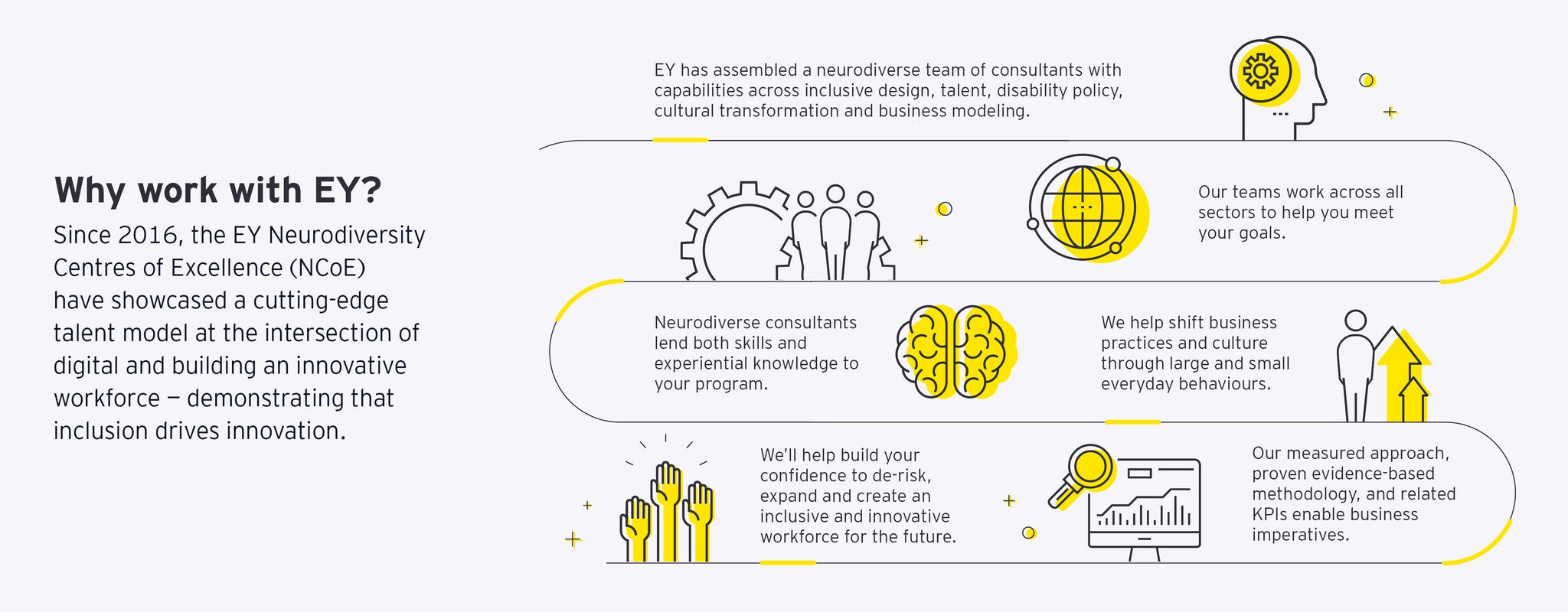 Why work with EY?

Since 2016, the EY Neurodiversity Centres of Excellence (NCoE) have showcased a cutting-edge talent model at the intersection of digital and building an innovative workforce — demonstrating that inclusion drives innovation.

EY has assembled a neurodiverse team of consultants with capabilities across inclusive design, talent, disability policy, cultural transformation and business modeling.

Our teams work across all sectors to help you meet your goals.

Neurodiverse consultants lend both skills and experiential knowledge to your program.

We help shift business practices and culture through large and small everyday behaviours.

We'll help build your confidence to de-risk, expand and create an inclusive and innovative workforce for the future.

Our measured approach, proven evidence-based methodology, and related KPIs enable business imperatives.