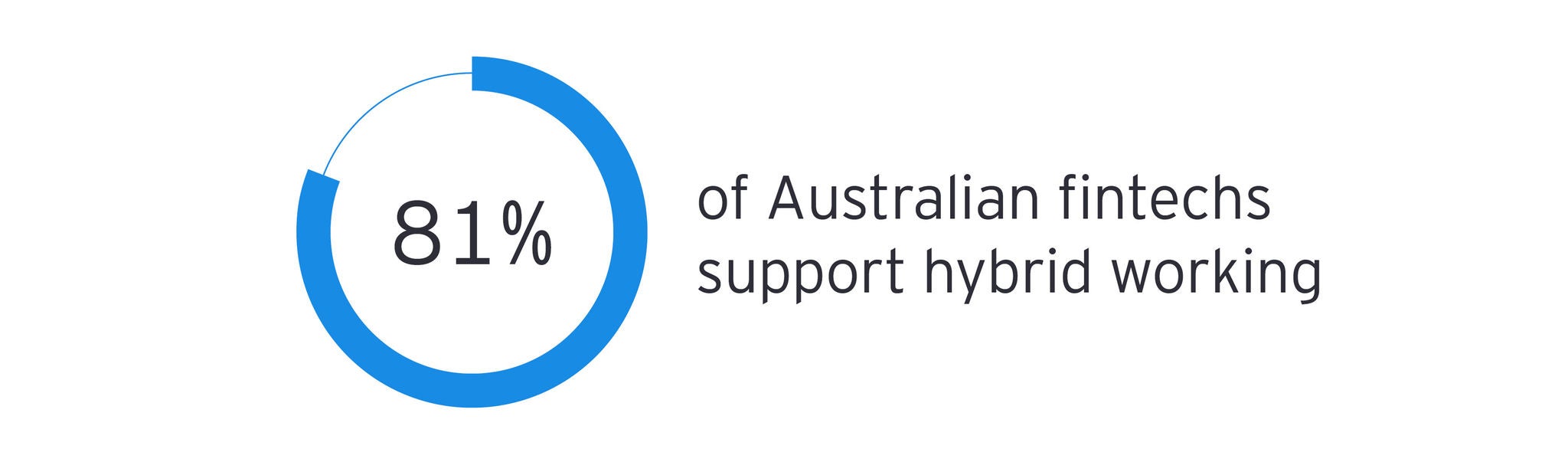 81%

of Australian fintechs support hybrid working