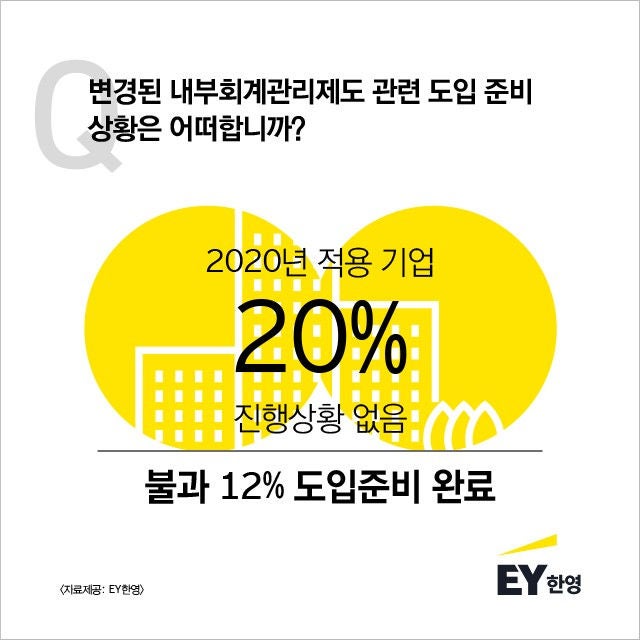 Q

변경된 내부회계관리제도 관련 도입 준비 상황은 어떠합니까?

2020년 적용 기업

20%

진행상황 없음

불과 12% 도입준비 완료

〈자료제공: EY한영〉

EY 한영