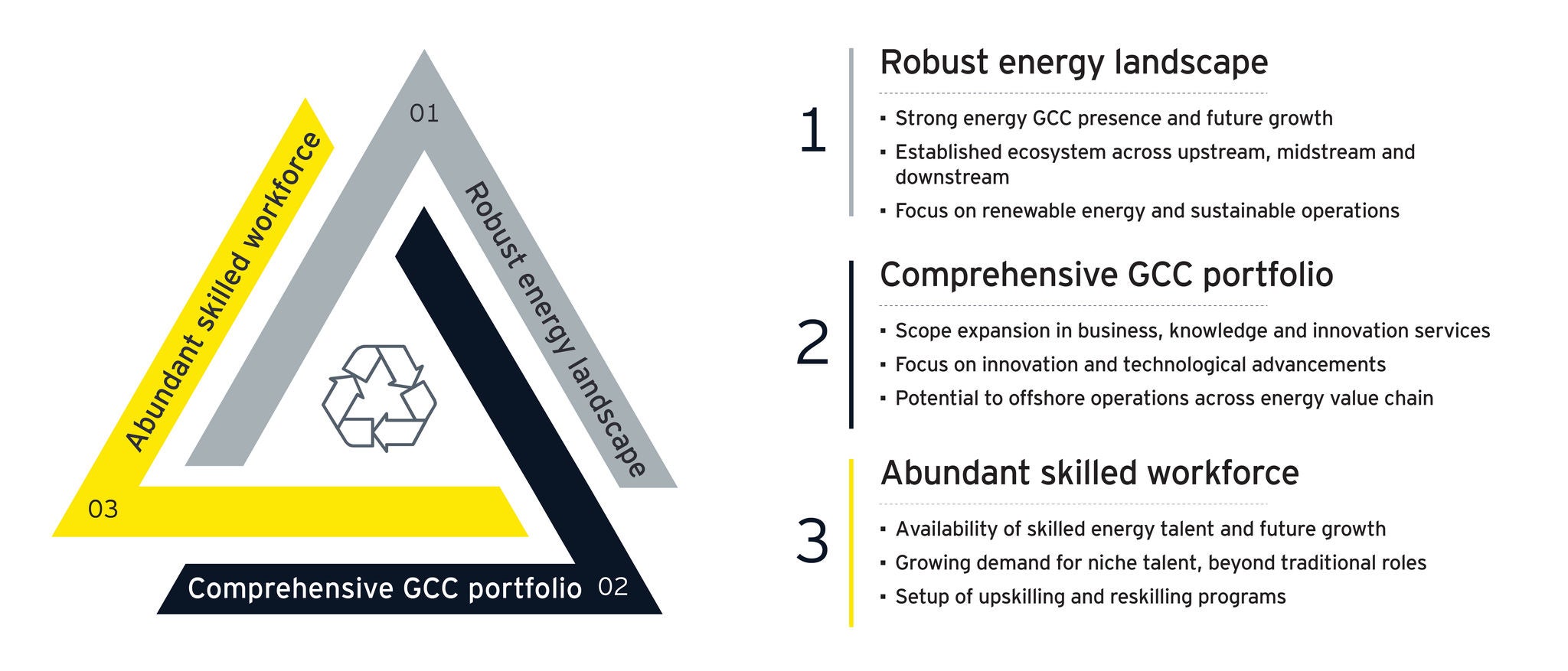 01
Robust energy landscape
Abundant skilled workforce
03
Comprehensive GCC portfolio 02

1
Robust energy landscape
▪ Strong energy GCC presence and future growth
▪ Established ecosystem across upstream, midstream and downstream
▪ Focus on renewable energy and sustainable operations

2
Comprehensive GCC portfolio
▪ Scope expansion in business, knowledge and innovation services
▪ Focus on innovation and technological advancements
▪ Potential to offshore operations across energy value chain

3
Abundant skilled workforce
▪ Availability of skilled energy talent and future growth
▪ Growing demand for niche talent, beyond traditional roles
▪ Setup of upskilling and reskilling programs