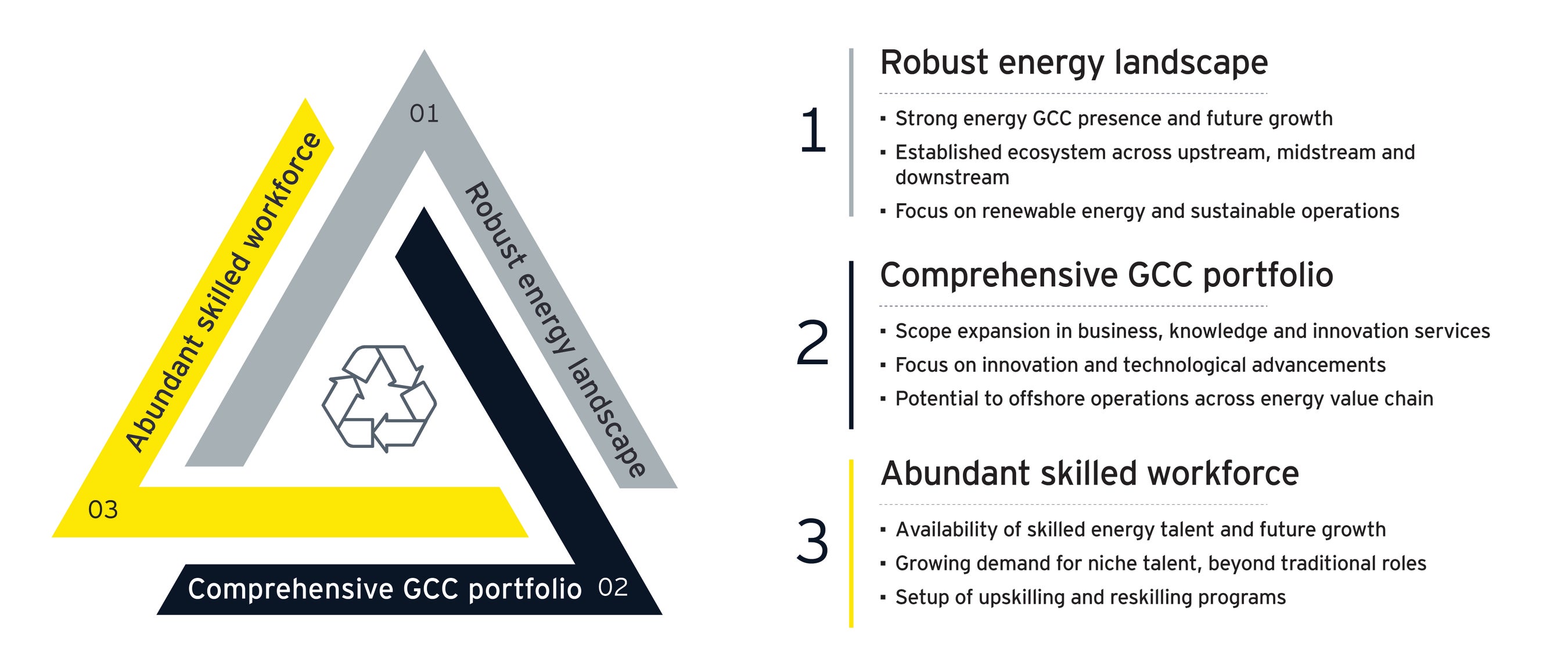 01
Robust energy landscape
Abundant skilled workforce
03
Comprehensive GCC portfolio 02

1
Robust energy landscape
▪ Strong energy GCC presence and future growth
▪ Established ecosystem across upstream, midstream and downstream
▪ Focus on renewable energy and sustainable operations

2
Comprehensive GCC portfolio
▪ Scope expansion in business, knowledge and innovation services
▪ Focus on innovation and technological advancements
▪ Potential to offshore operations across energy value chain

3
Abundant skilled workforce
▪ Availability of skilled energy talent and future growth
▪ Growing demand for niche talent, beyond traditional roles
▪ Setup of upskilling and reskilling programs