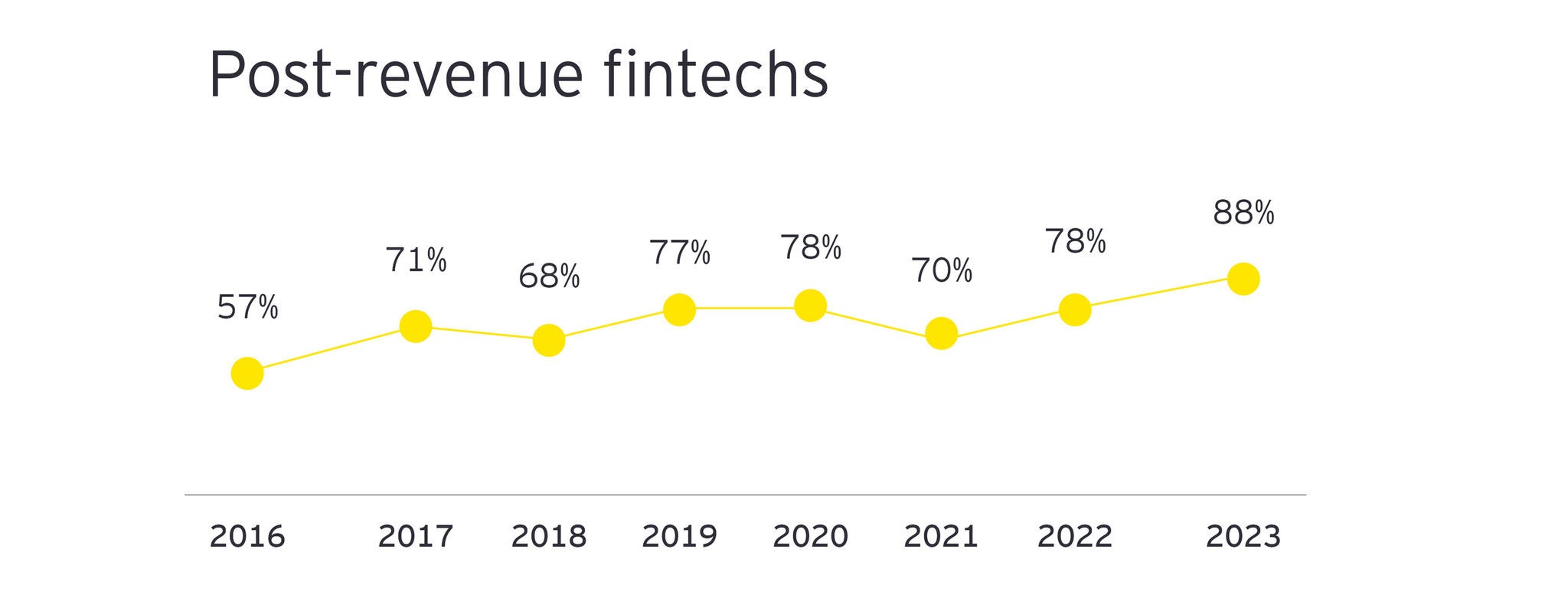 Post-revenue fintechs

57%
71%
68%
77%
78%
70%
78%
88%

2016
2017
2018
2019
2020
2021
2022
2023