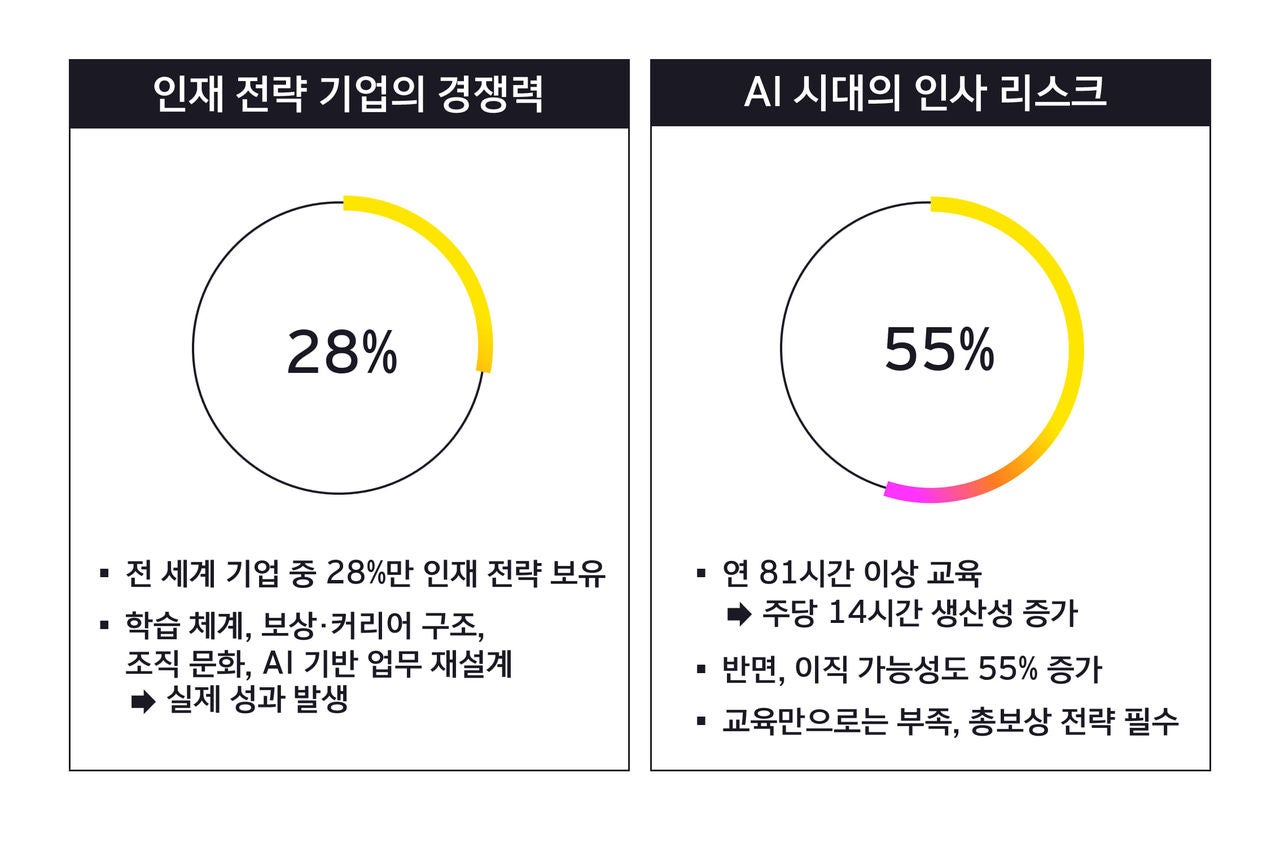 인재 전략 기업의 경쟁력

28%

▪ 전 세계 기업 중 28%만 인재 전략 보유

▪ 학습 체계, 보상·커리어 구조, 조직 문화, AI 기반 업무 재설계
➡ 실제 성과 발생

AI 시대의 인사 리스크

55%

▪ 연 81시간 이상 교육
➡ 주당 14시간 생산성 증가

▪ 반면, 이직 가능성도 55% 증가

▪ 교육만으로는 부족, 총보상 전략 필수