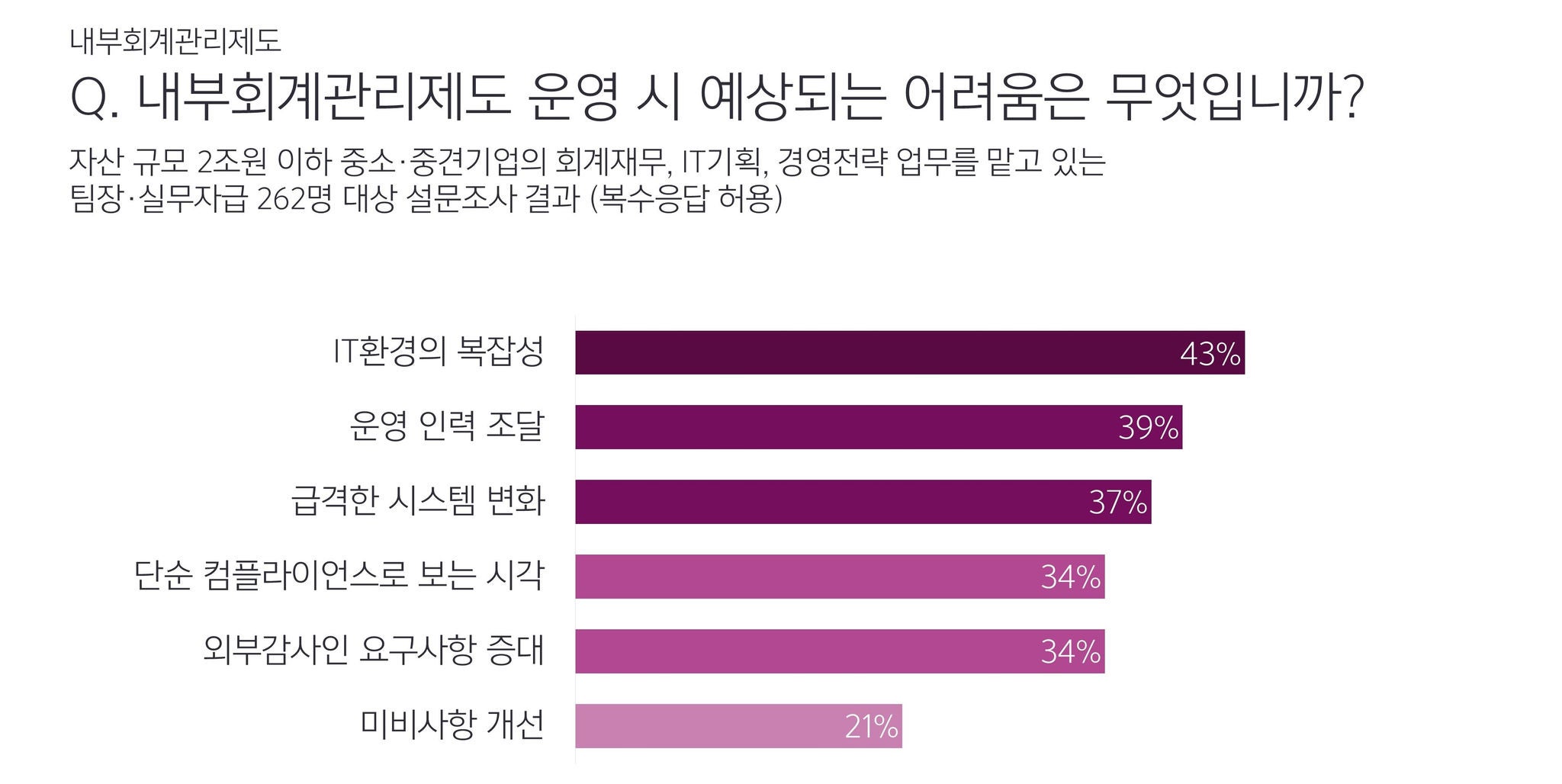 내부회계관리제도

Q. 내부회계관리제도 운영 시 예상되는 어려움은 무엇입니까?

자산 규모 2조원 이하 중소·중견기업의 회계재무, IT기획, 경영전략 업무를 맡고 있는 팀장·실무자급 262명 대상 설문조사 결과 (복수응답 허용)

IT환경의 복잡성 43%

운영 인력 조달 39%

급격한 시스템 변화 37%

단순 컴플라이언스로 보는 시각 34%

외부감사인 요구사항 증대 34%

미비사항 개선 21%