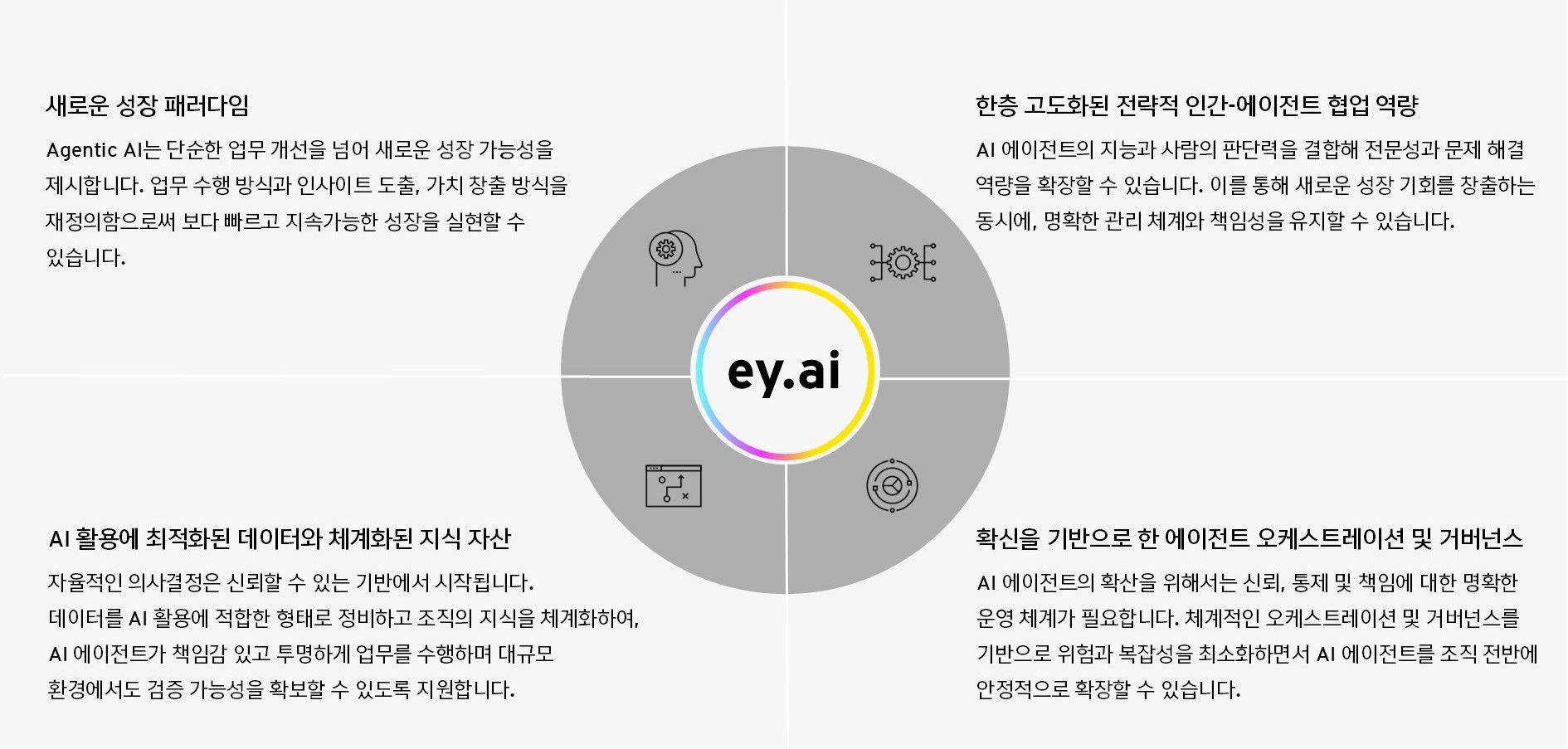 새로운 성장 패러다임

Agentic AI는 단순한 업무 개선을 넘어 새로운 성장 가능성을 제시합니다. 업무 수행 방식과 인사이트 도출, 가치 창출 방식을 재정의함으로써 보다 빠르고 지속가능한 성장을 실현할 수 있습니다.

한층 고도화된 전략적 인간-에이전트 협업 역량

AI 에이전트의 지능과 사람의 판단력을 결합해 전문성과 문제 해결 역량을 확장할 수 있습니다. 이를 통해 새로운 성장 기회를 창출하는 동시에, 명확한 관리 체계와 책임성을 유지할 수 있습니다.

ey.ai

AI 활용에 최적화된 데이터와 체계화된 지식 자산

자율적인 의사결정은 신뢰할 수 있는 기반에서 시작됩니다. 데이터를 AI 활용에 적합한 형태로 정비하고 조직의 지식을 체계화하여, AI 에이전트가 책임감 있고 투명하게 업무를 수행하며 대규모 환경에서도 검증 가능성을 확보할 수 있도록 지원합니다.

확신을 기반으로 한 에이전트 오케스트레이션 및 거버넌스

AI 에이전트의 확산을 위해서는 신뢰, 통제 및 책임에 대한 명확한 운영 체계가 필요합니다. 체계적인 오케스트레이션 및 거버넌스를 기반으로 위험과 복잡성을 최소화하면서 AI 에이전트를 조직 전반에 안정적으로 확장할 수 있습니다.